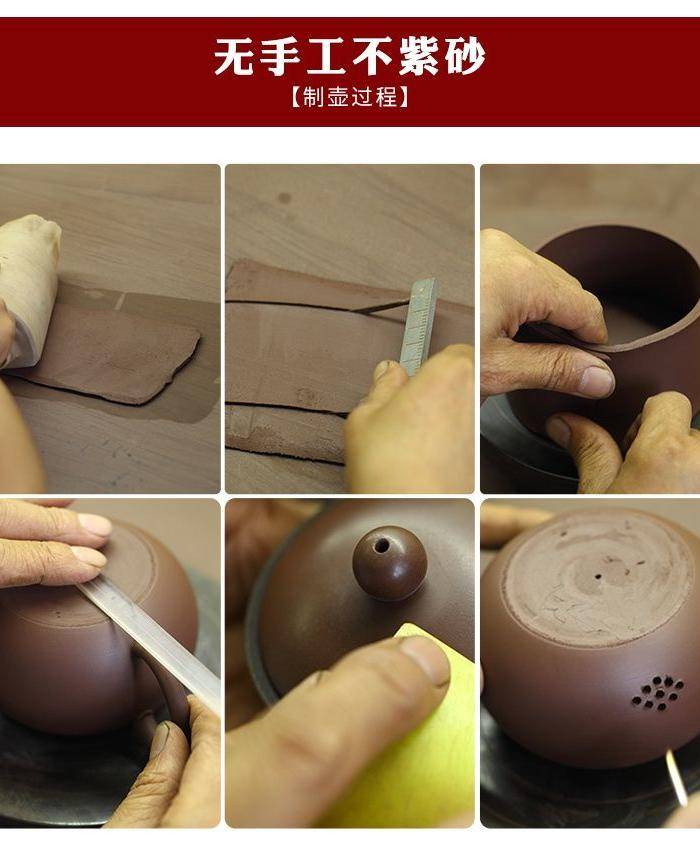 无手工不紫砂
【制壶过程】